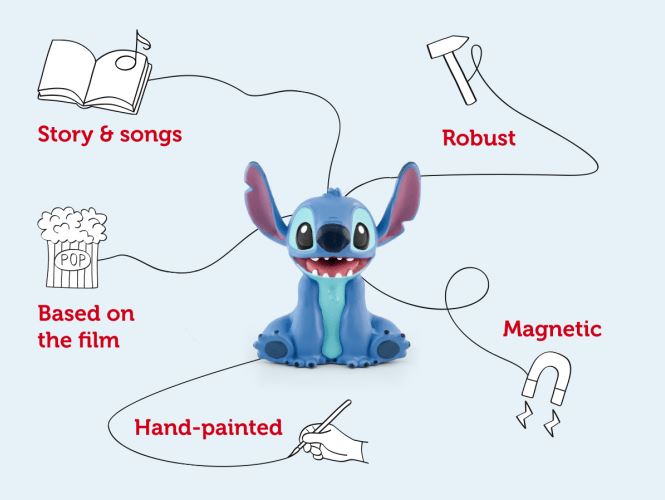 Story & songs

Robust

POP

Based on the film

Magnetic

Hand-painted