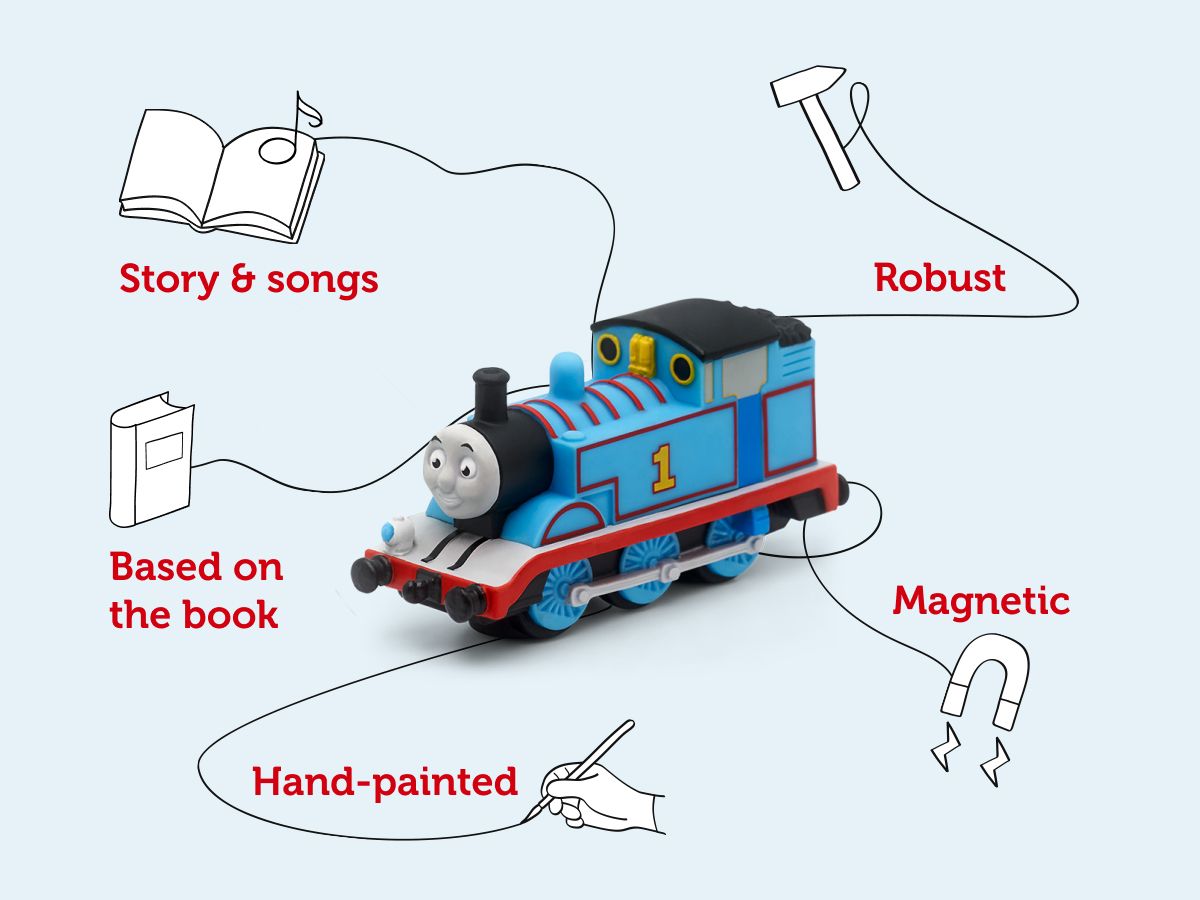 Story & songs

Robust

Based on the book

1

Magnetic

Hand-painted