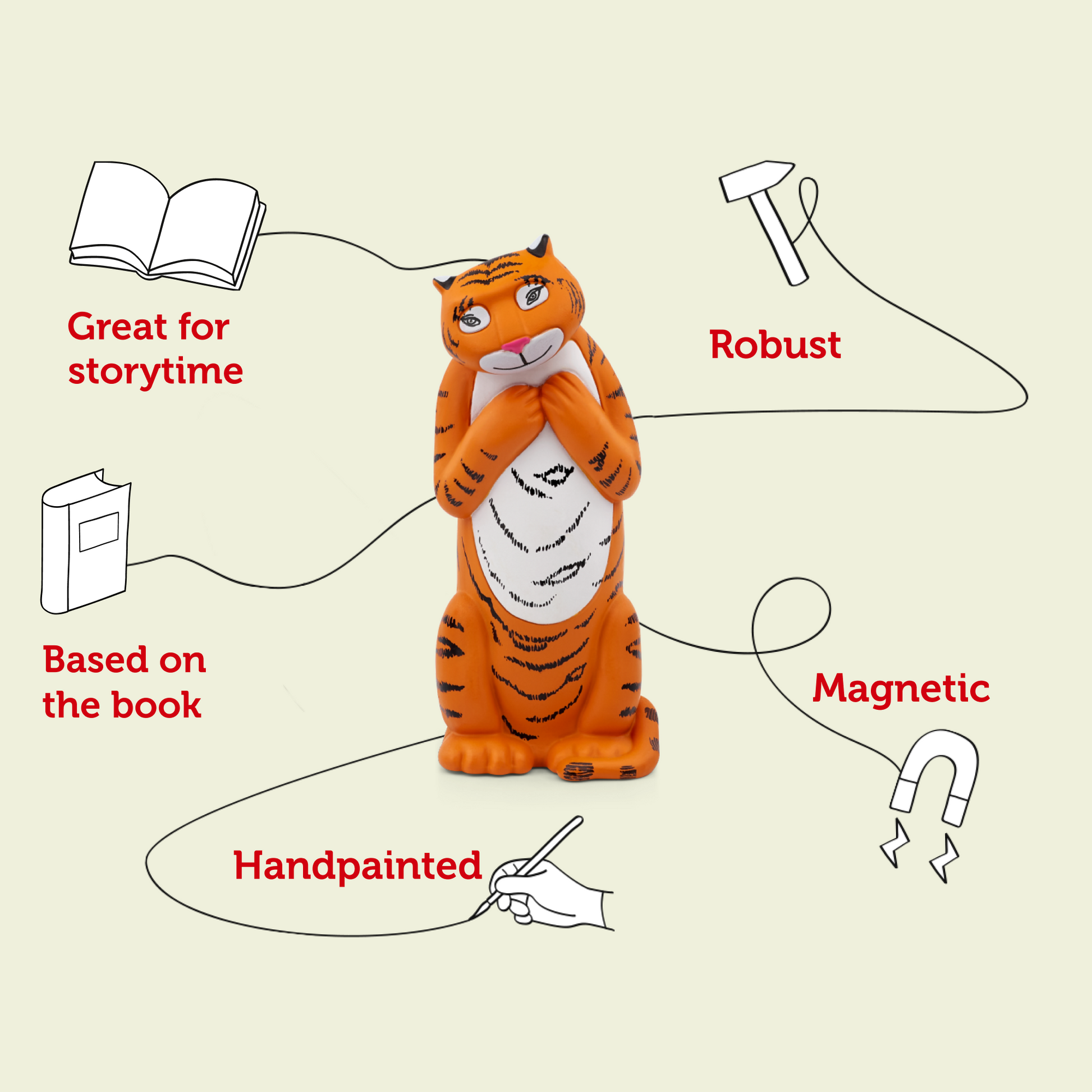 Great for storytime

Robust

Based on the book

Magnetic

Handpainted