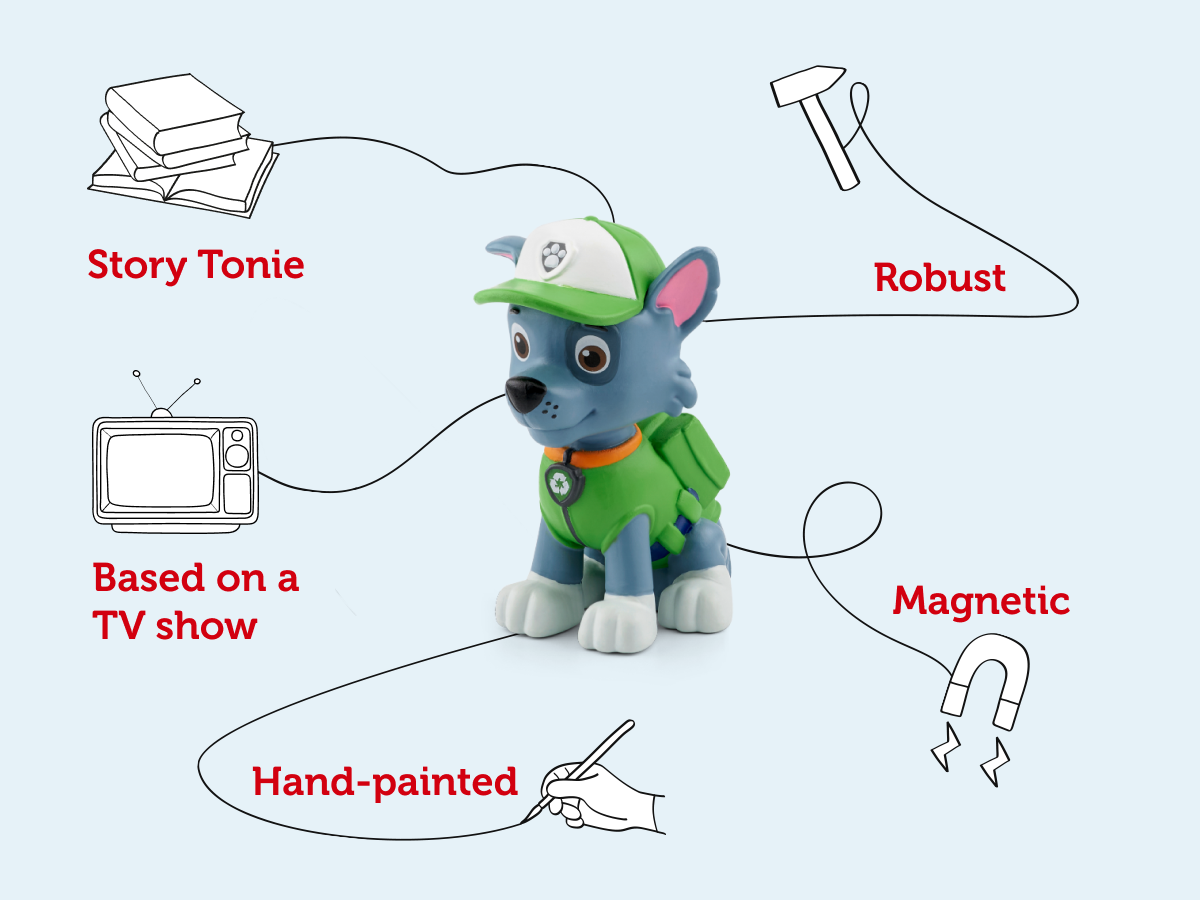 Story Tonie

Robust

Based on a TV show

Magnetic

Hand-painted